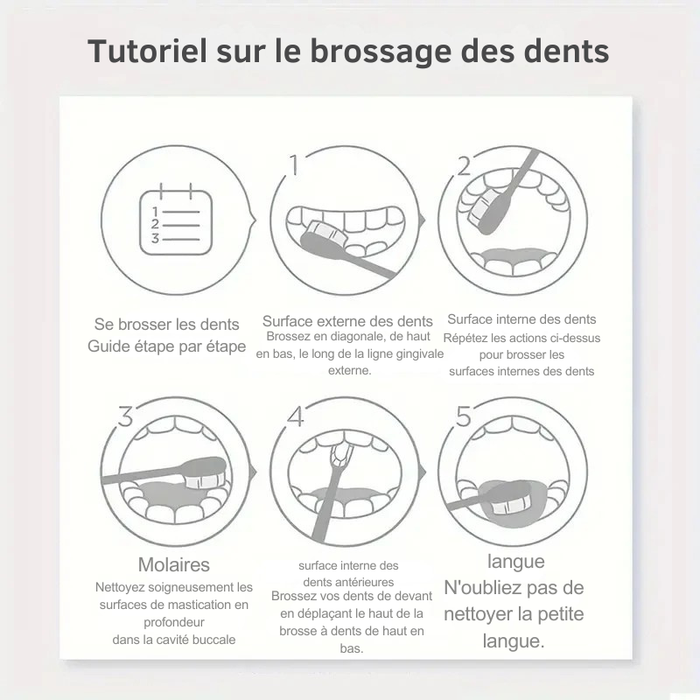 Tutoriel sur le brossage des dents

1
2
3

Se brosser les dents
Guide étape par étape

1

Surface externe des dents
Brossez en diagonale, de haut en bas, le long de la ligne gingivale externe.

2

Surface interne des dents
Répétez les actions ci-dessus pour brosser les surfaces internes des dents

3

Molaires
Nettoyez soigneusement les surfaces de mastication en profondeur dans la cavité buccale

4

surface interne des dents antérieures
Brossez vos dents de devant en déplaçant le haut de la brosse à dents de haut en bas.

5

langue
N'oubliez pas de nettoyer la petite langue.