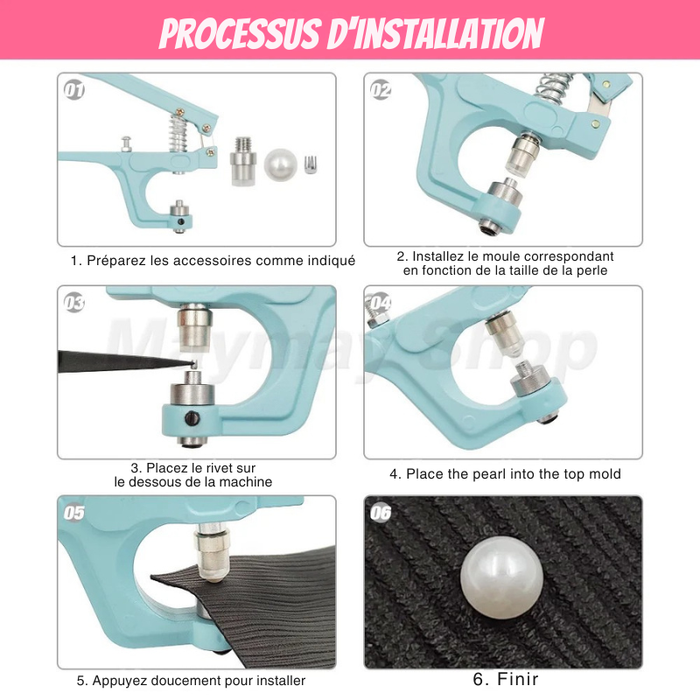 PROCESSUS D'INSTALLATION

01

1. Préparez les accessoires comme indiqué

02

2. Installez le moule correspondant en fonction de la taille de la perle

03

3. Placez le rivet sur le dessous de la machine

04

4. Place the pearl into the top mold

Maymay Shop

05

5. Appuyez doucement pour installer

06

6. Finir